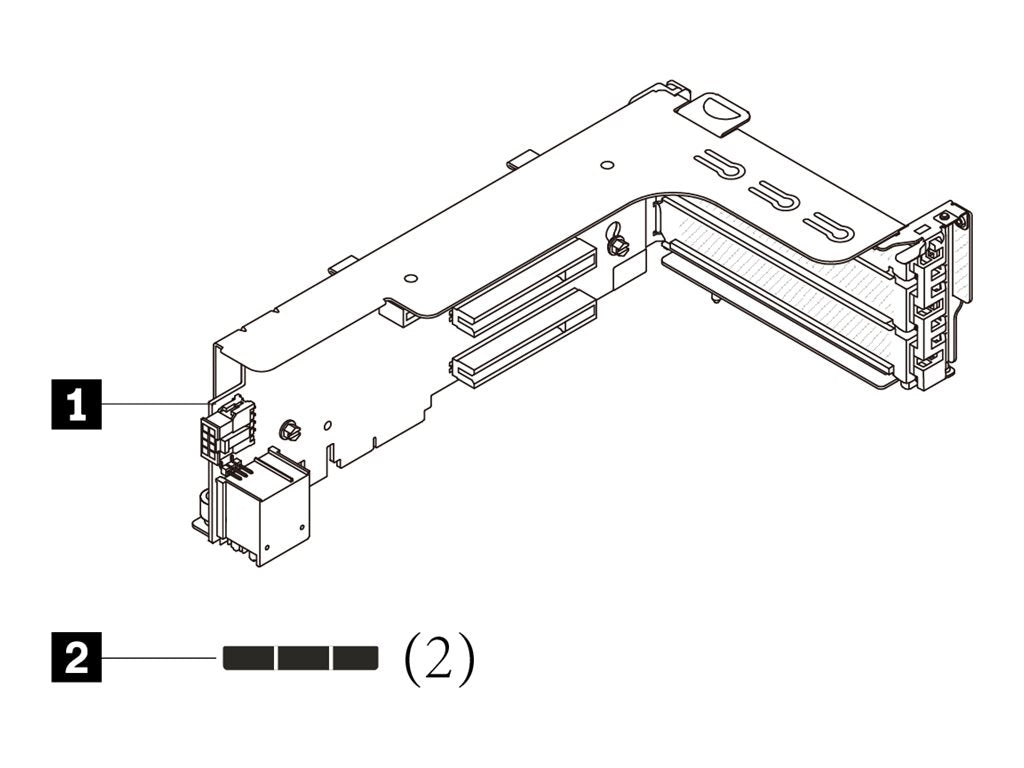 1

2 (2)