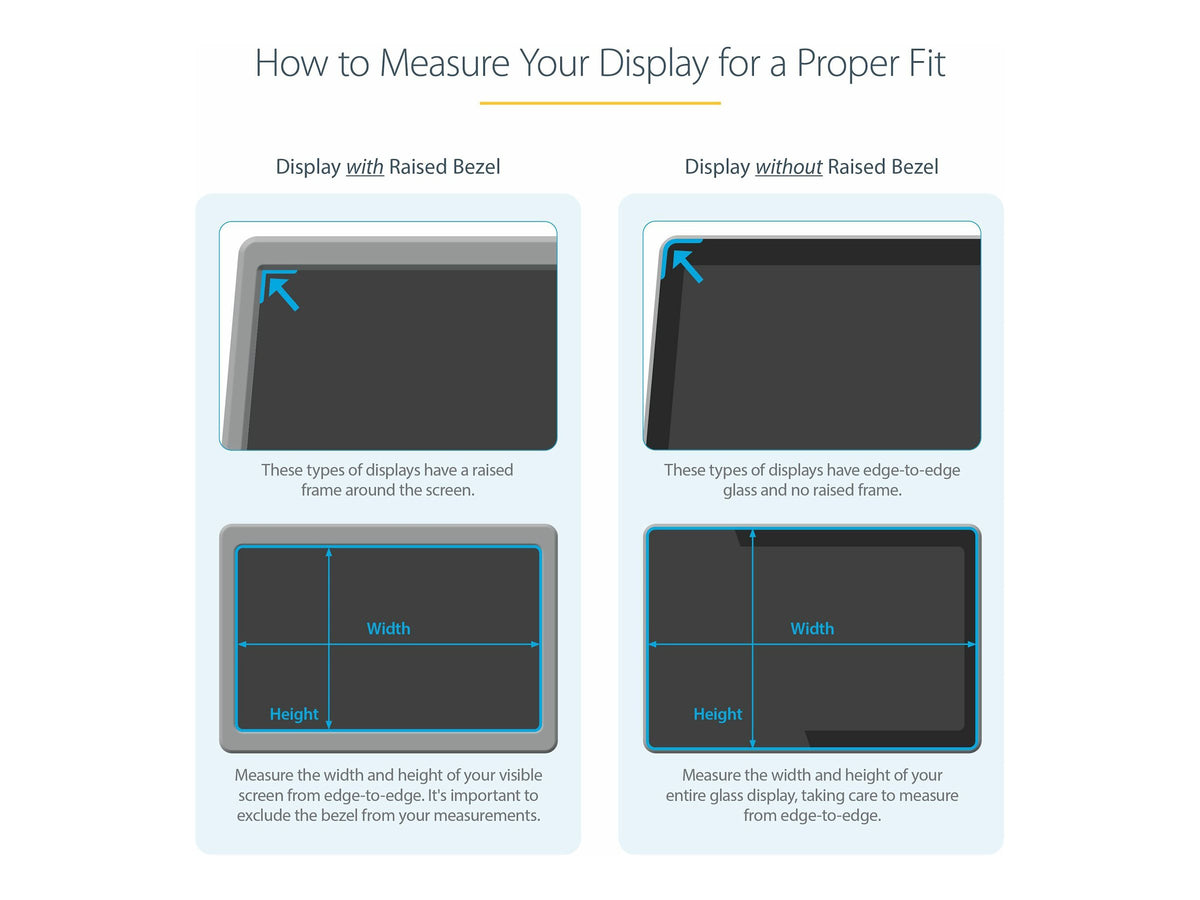 How to Measure Your Display for a Proper Fit

Display with Raised Bezel

These types of displays have a raised frame around the screen.

Width

Height

Measure the width and height of your visible screen from edge-to-edge. It's important to exclude the bezel from your measurements.

Display without Raised Bezel

These types of displays have edge-to-edge glass and no raised frame.

Width

Height

Measure the width and height of your entire glass display, taking care to measure from edge-to-edge.